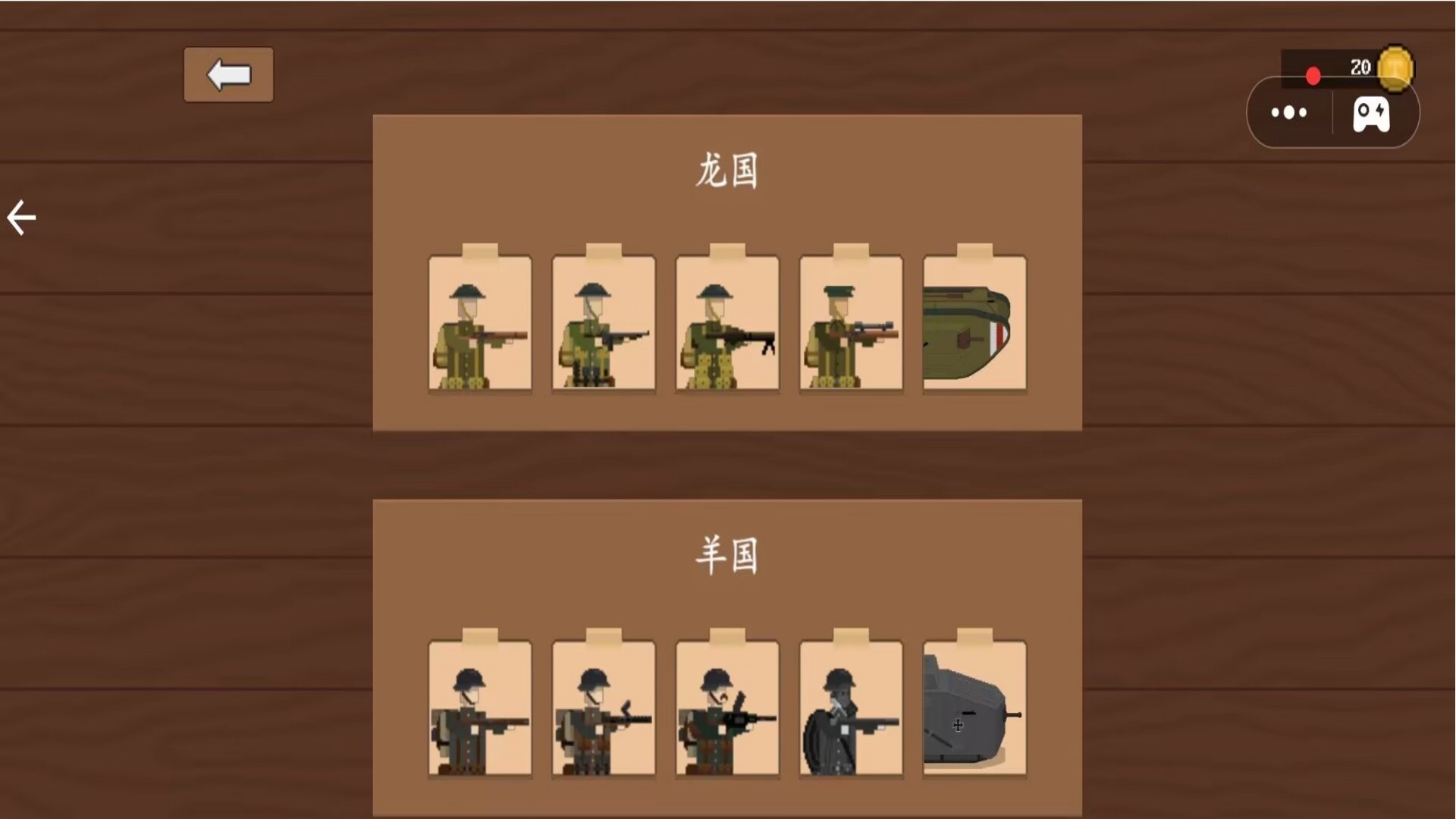 20

龙国

羊国