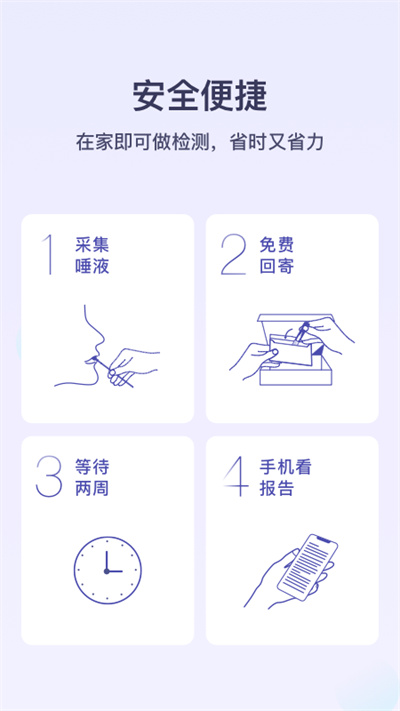 安全便捷

在家即可做检测，省时又省力

1 采集唾液

2 免费回寄

3 等待两周

4 手机看报告