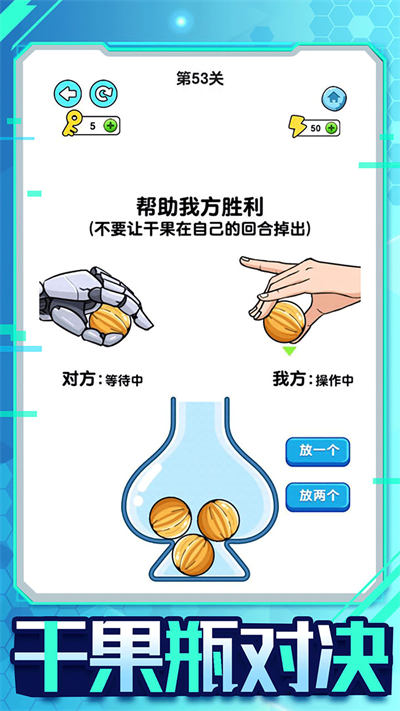 第53关

5

50

帮助我方胜利
(不要让干果在自己的回合掉出)

对方:等待中

我方:操作中

放一个

放两个

干果瓶对决