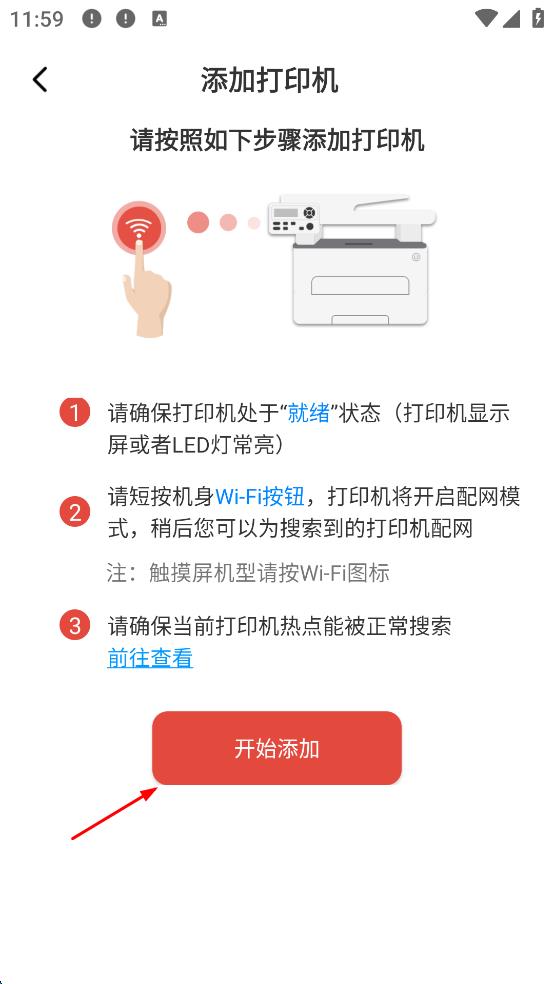 11:59

添加打印机

请按照如下步骤添加打印机

1 请确保打印机处于“就绪”状态（打印机显示屏或者LED灯常亮）

2 请短按机身Wi-Fi按钮，打印机将开启配网模式，稍后您可以为搜索到的打印机配网

注：触摸屏机型请按Wi-Fi图标

3 请确保当前打印机热点能被正常搜索
前往查看

开始添加