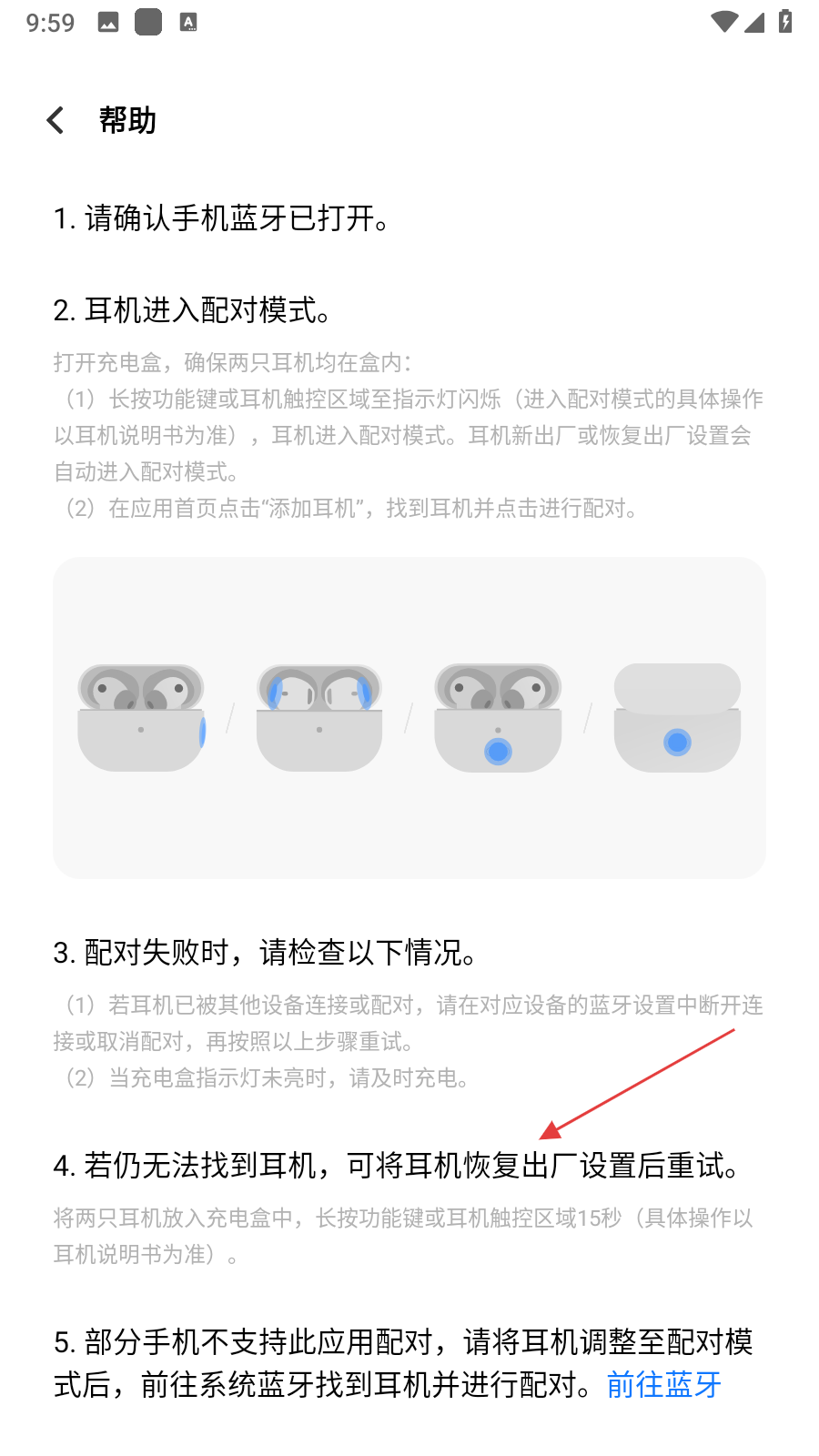 9:59

帮助

1. 请确认手机蓝牙已打开。

2. 耳机进入配对模式。

打开充电盒，确保两只耳机均在盒内：
（1）长按功能键或耳机触控区域至指示灯闪烁（进入配对模式的具体操作以耳机说明书为准），耳机进入配对模式。耳机新出厂或恢复出厂设置会自动进入配对模式。
（2）在应用首页点击“添加耳机”，找到耳机并点击进行配对。

3. 配对失败时，请检查以下情况。

（1）若耳机已被其他设备连接或配对，请在对应设备的蓝牙设置中断开连接或取消配对，再按照以上步骤重试。
（2）当充电盒指示灯未亮时，请及时充电。

4. 若仍无法找到耳机，可将耳机恢复出厂设置后重试。

将两只耳机放入充电盒中，长按功能键或耳机触控区域15秒（具体操作以耳机说明书为准）。

5. 部分手机不支持此应用配对，请将耳机调整至配对模式后，前往系统蓝牙找到耳机并进行配对。前往蓝牙