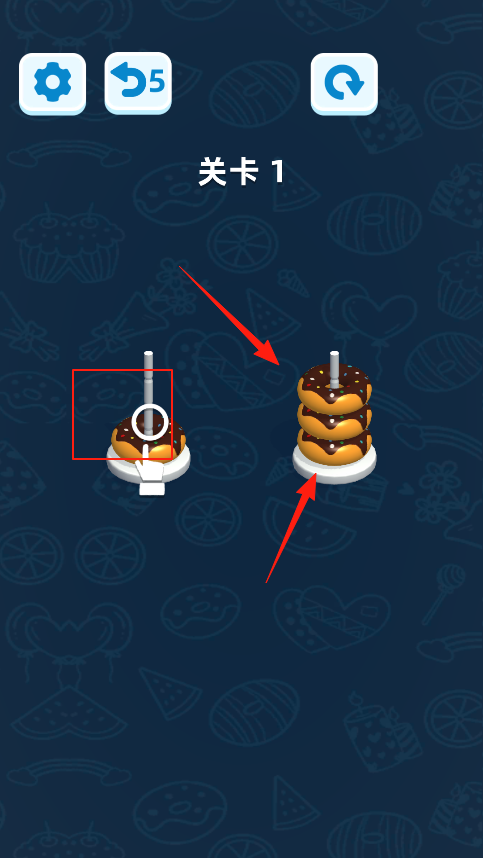 5

关卡 1