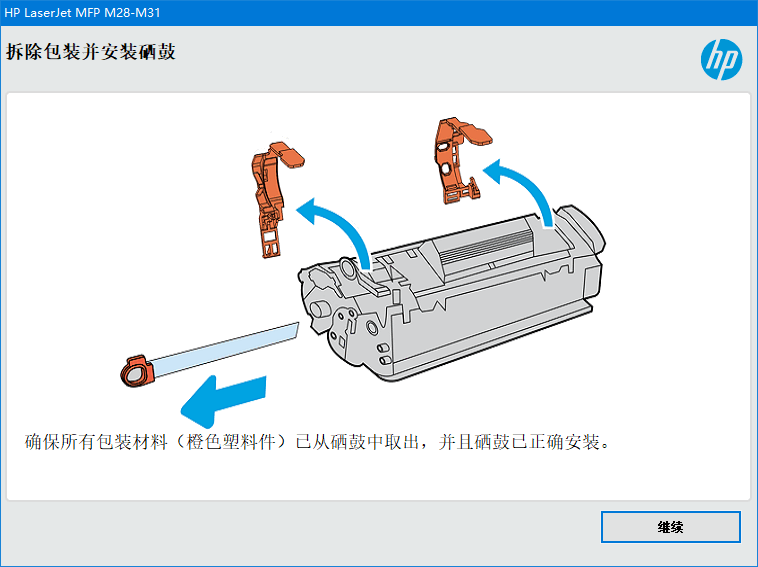 HP LaserJet MFP M28-M31

拆除包装并安装硒鼓

hp

确保所有包装材料（橙色塑料件）已从硒鼓中取出，并且硒鼓已正确安装。

继续