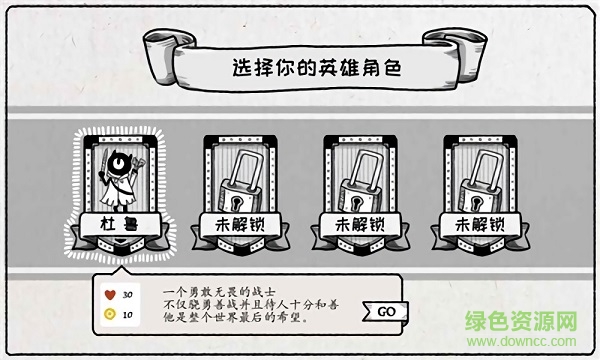 选择你的英雄角色

杜鲁

未解锁

未解锁

未解锁

30

10

一个勇敢无畏的战士
不仅骁勇善战并且待人十分和善
他是整个世界最后的希望。

GO

绿色资源网
www.downcc.com