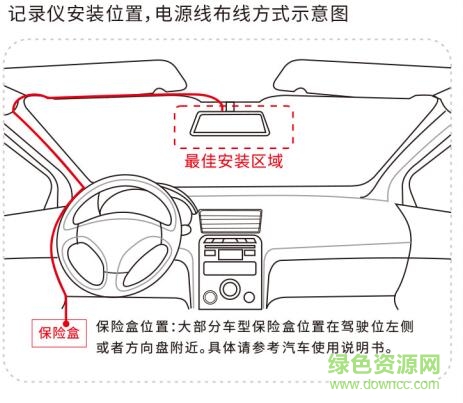 记录仪安装位置，电源线布线方式示意图

最佳安装区域

保险盒

保险盒位置：大部分车型保险盒位置在驾驶位左侧或者方向盘附近。具体请参考汽车使用说明书。

绿色资源网
www.downcc.com