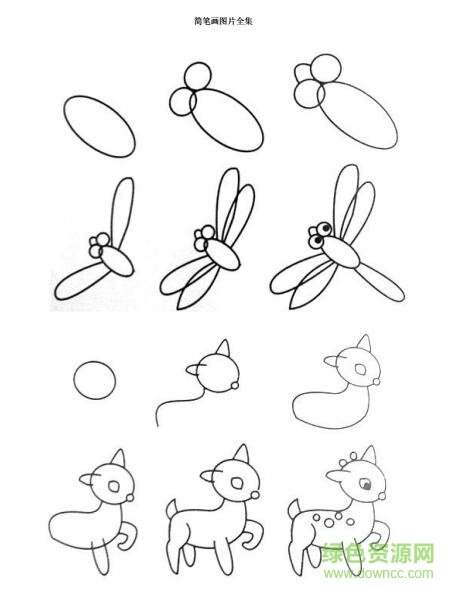 简笔画图片全集

绿色资源网
www.downcc.com