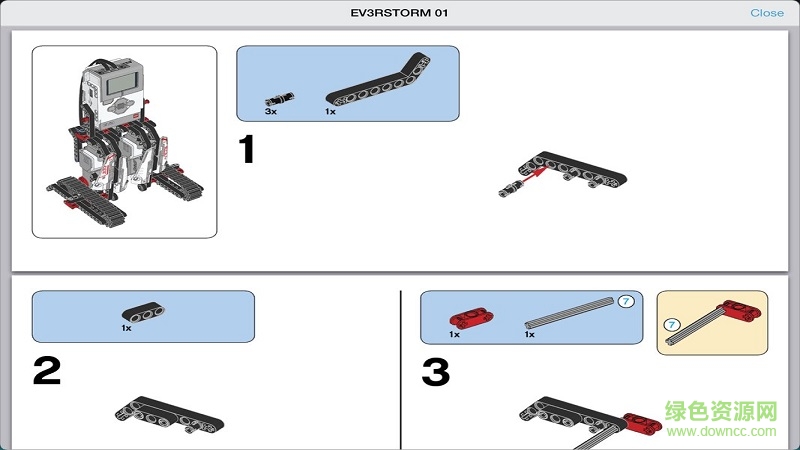 EV3RSTORM 01

Close

3x 1x

1

1x

2

1x 1x 7

7

3

绿色资源网
www.downcc.com