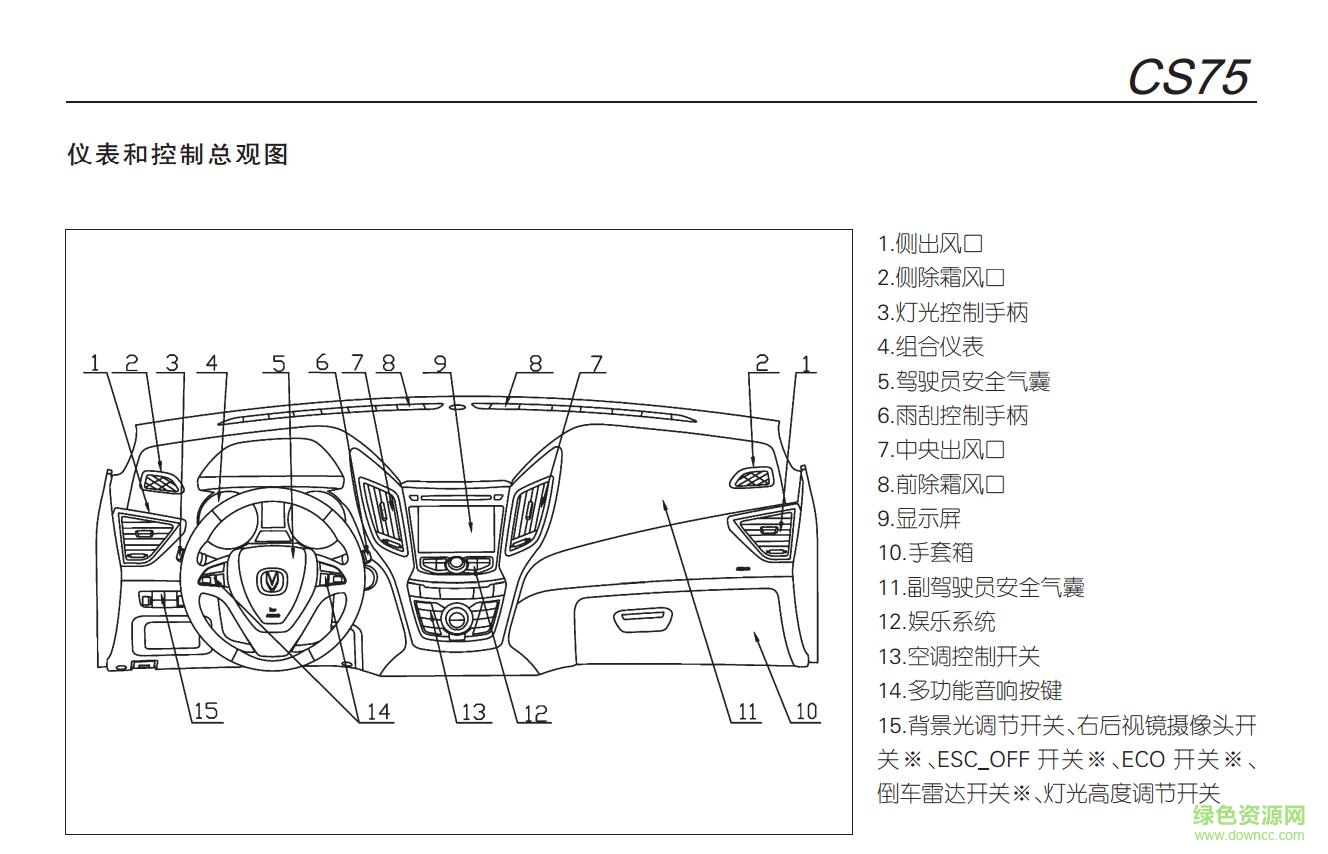 CS75

仪表和控制总观图

1 2 3 4 5 6 7 8 9 8 7 2 1

15 14 13 12 11 10

1.侧出风口
2.侧除霜风口
3.灯光控制手柄
4.组合仪表
5.驾驶员安全气囊
6.雨刮控制手柄
7.中央出风口
8.前除霜风口
9.显示屏
10.手套箱
11.副驾驶员安全气囊
12.娱乐系统
13.空调控制开关
14.多功能音响按键
15.背景光调节开关、右后视镜摄像头开关※、ESC_OFF 开关※、ECO 开关※、倒车雷达开关※、灯光高度调节开关

绿色资源网
www.downcc.com