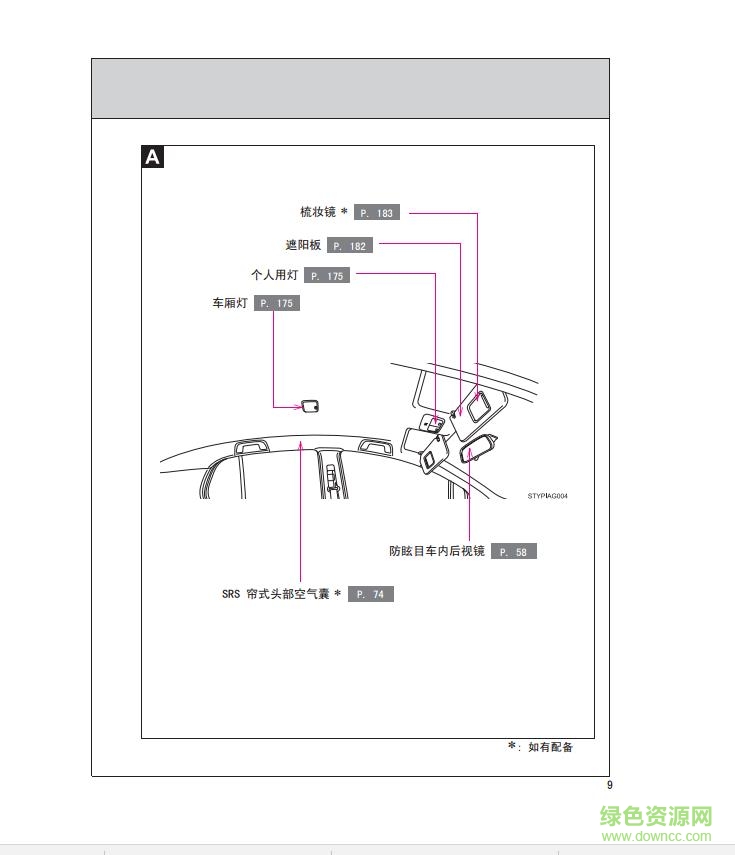 A

梳妆镜 * P. 183

遮阳板 P. 182

个人用灯 P. 175

车厢灯 P. 175

STYPIAG004

防眩目车内后视镜 P. 58

SRS 帘式头部空气囊 * P. 74

*: 如有配备

9

绿色资源网
www.downcc.com