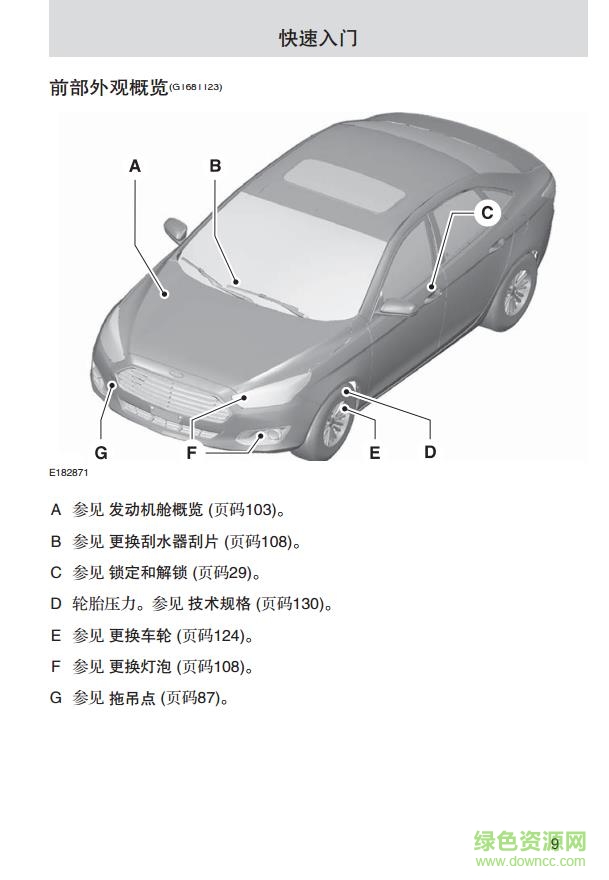 快速入门

前部外观概览(G1681123)

A

B

C

G

F

E

D

E182871

A 参见 发动机舱概览 (页码103)。

B 参见 更换刮水器刮片 (页码108)。

C 参见 锁定和解锁 (页码29)。

D 轮胎压力。参见 技术规格 (页码130)。

E 参见 更换车轮 (页码124)。

F 参见 更换灯泡 (页码108)。

G 参见 拖吊点 (页码87)。

9

绿色资源网
www.downcc.com