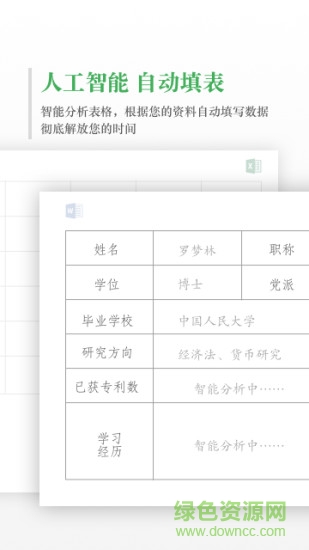 人工智能 自动填表

智能分析表格，根据您的资料自动填写数据
彻底解放您的时间

| 姓名 | 罗梦林 | 职称 |
|---|---|---|
| 学位 | 博士 | 党派 |
| 毕业学校 | 中国人民大学 | |
| 研究方向 | 经济法、货币研究 | |
| 已获专利数 | 智能分析中…… | |
| 学习经历 | 智能分析中…… | |

绿色资源网
www.downcc.com